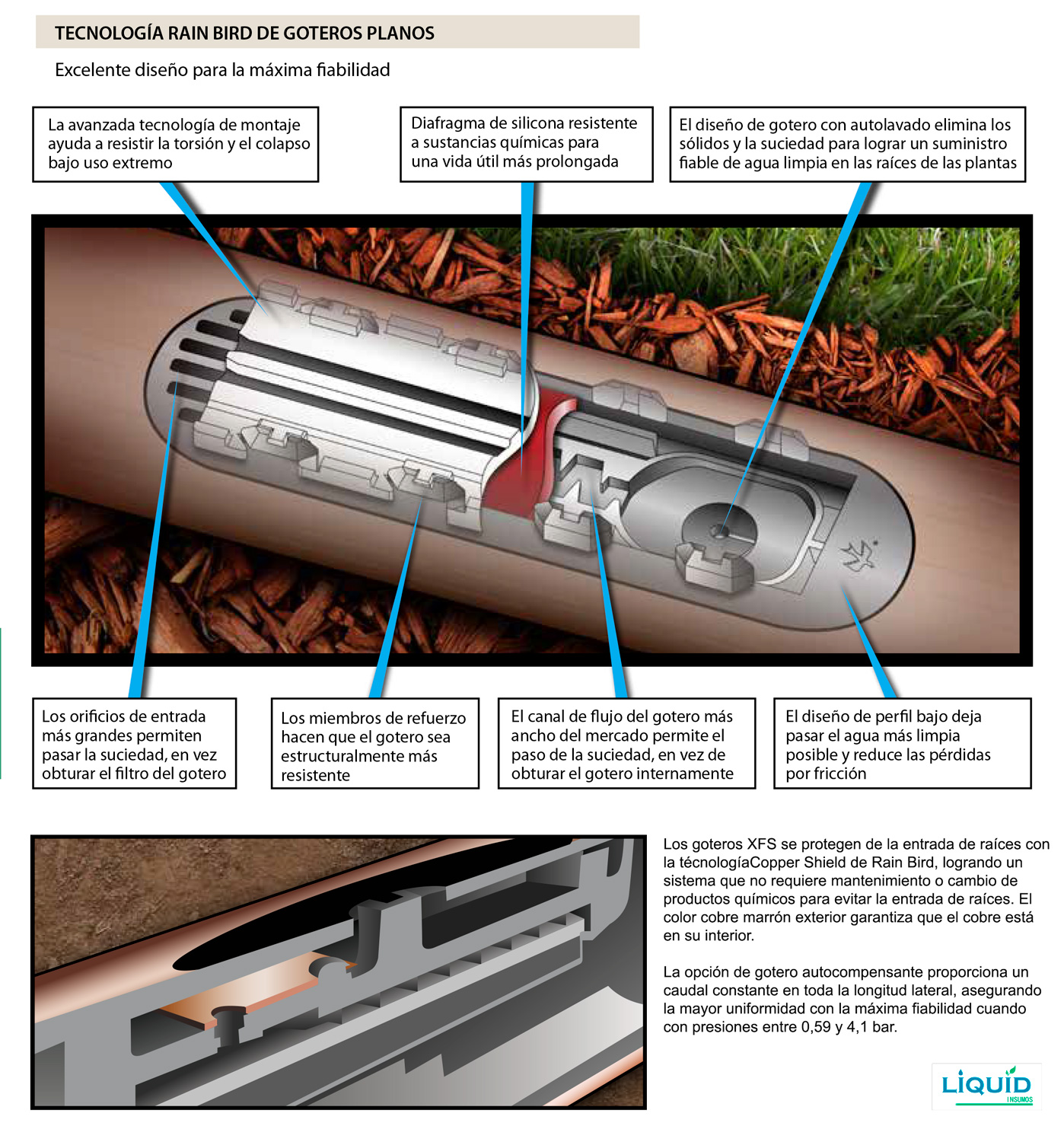 TECNOLOGÍA RAIN BIRD DE GOTEROS PLANOS

Excelente diseño para la máxima fiabilidad

La avanzada tecnología de montaje ayuda a resistir la torsión y el colapso bajo uso extremo

Diafragma de silicona resistente a sustancias químicas para una vida útil más prolongada

El diseño de gotero con autolavado elimina los sólidos y la suciedad para lograr un suministro fiable de agua limpia en las raíces de las plantas

Los orificios de entrada más grandes permiten pasar la suciedad, en vez obturar el filtro del gotero

Los miembros de refuerzo hacen que el gotero sea estructuralmente más resistente

El canal de flujo del gotero más ancho del mercado permite el paso de la suciedad, en vez de obturar el gotero internamente

El diseño de perfil bajo deja pasar el agua más limpia posible y reduce las pérdidas por fricción

Los goteros XFS se protegen de la entrada de raíces con la técnologíaCopper Shield de Rain Bird, logrando un sistema que no requiere mantenimiento o cambio de productos químicos para evitar la entrada de raíces. El color cobre marrón exterior garantiza que el cobre está en su interior.

La opción de gotero autocompensante proporciona un caudal constante en toda la longitud lateral, asegurando la mayor uniformidad con la máxima fiabilidad cuando con presiones entre 0,59 y 4,1 bar.

LIQUID INSUMOS